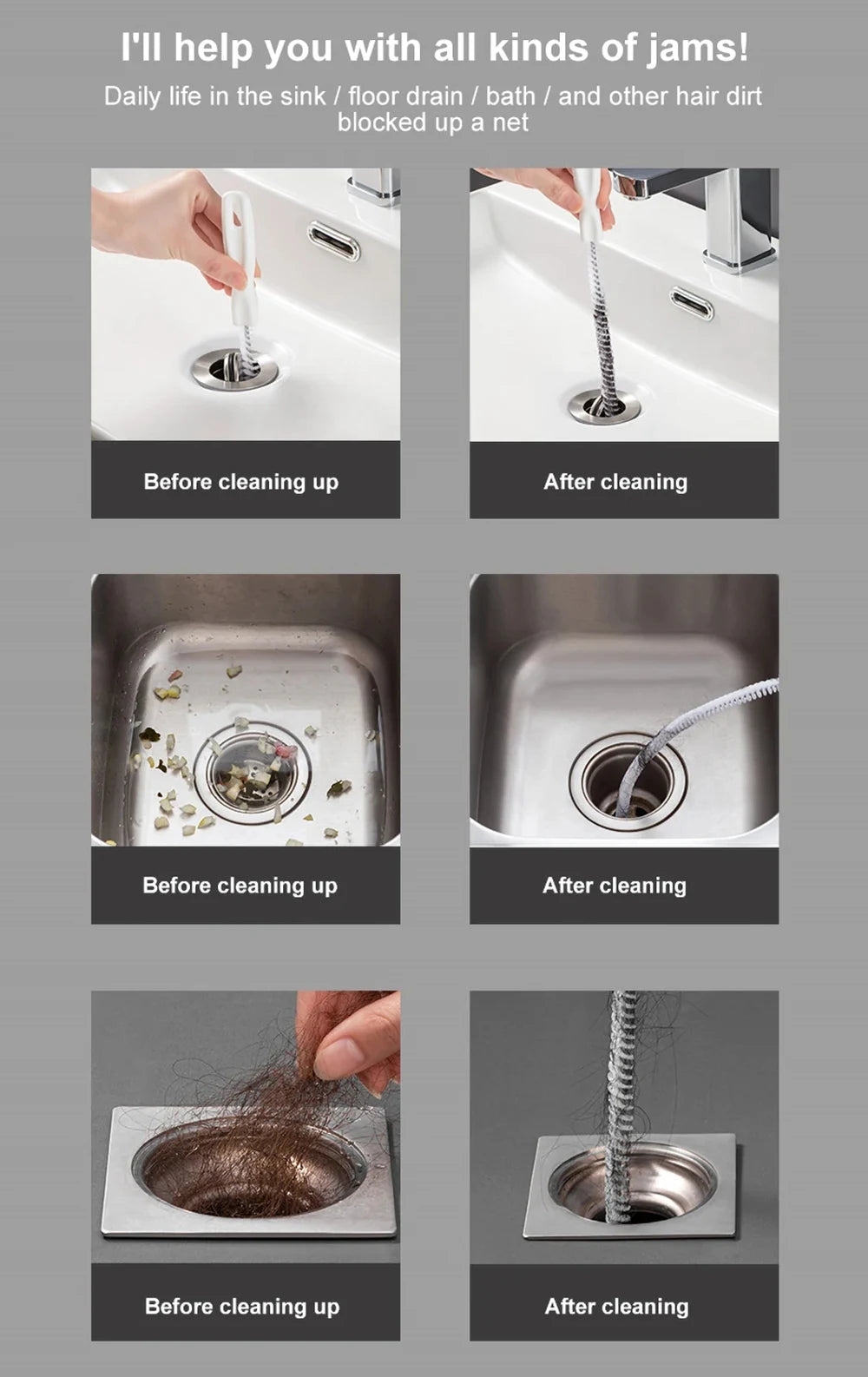 I'll help you with all kinds of jams!

Daily life in the sink / floor drain / bath / and other hair dirt blocked up a net

Before cleaning up

After cleaning

Before cleaning up

After cleaning

Before cleaning up

After cleaning