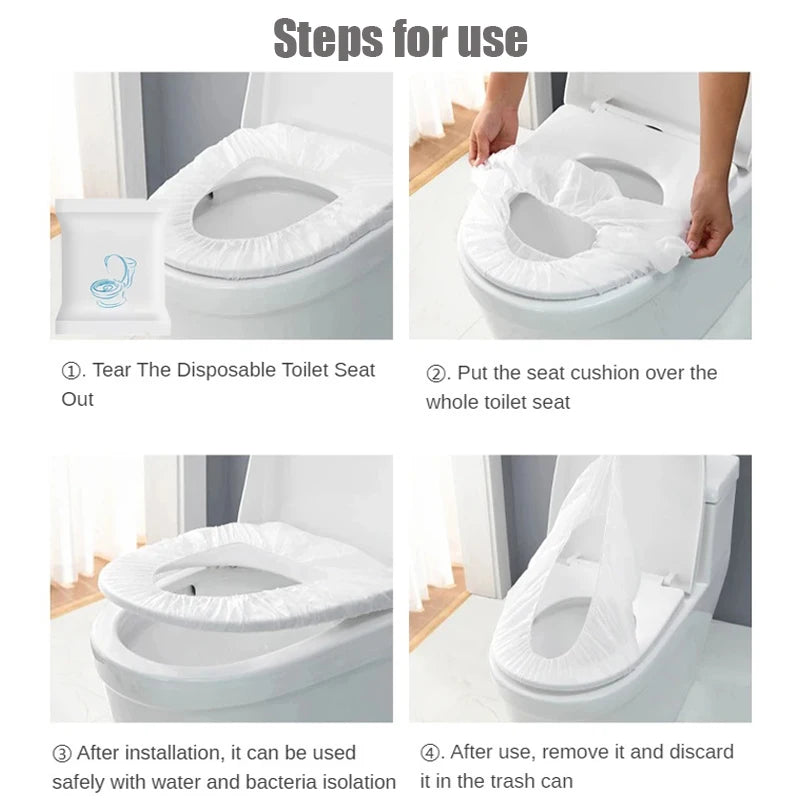 Steps for use

①. Tear The Disposable Toilet Seat Out

②. Put the seat cushion over the whole toilet seat

③ After installation, it can be used safely with water and bacteria isolation

④. After use, remove it and discard it in the trash can